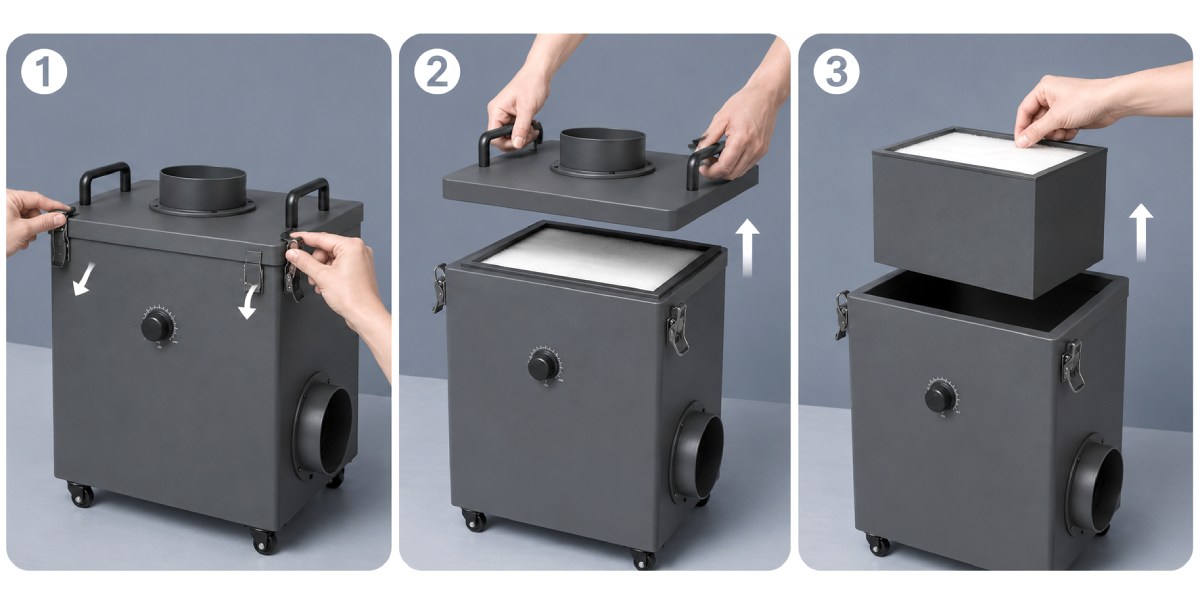 1

2

3