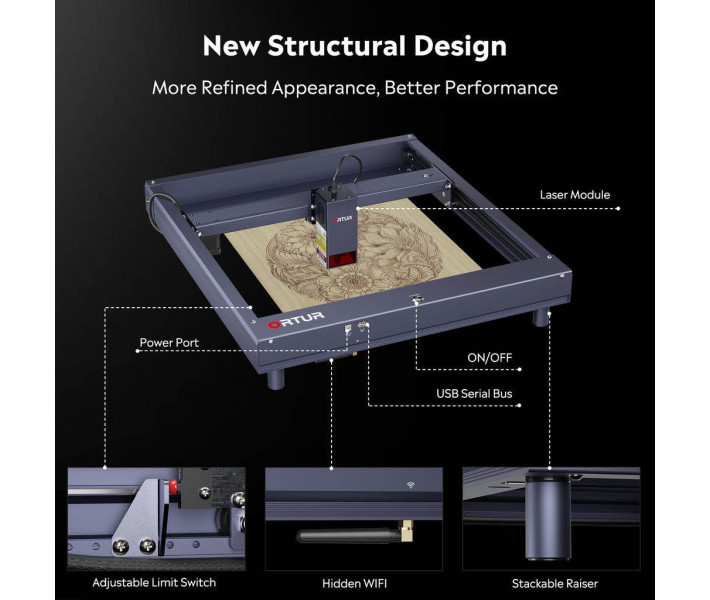 New Structural Design

More Refined Appearance, Better Performance

Laser Module

ORTUR

ORTUR

Power Port

ON/OFF

USB Serial Bus

Adjustable Limit Switch

Hidden WIFI

Stackable Raiser