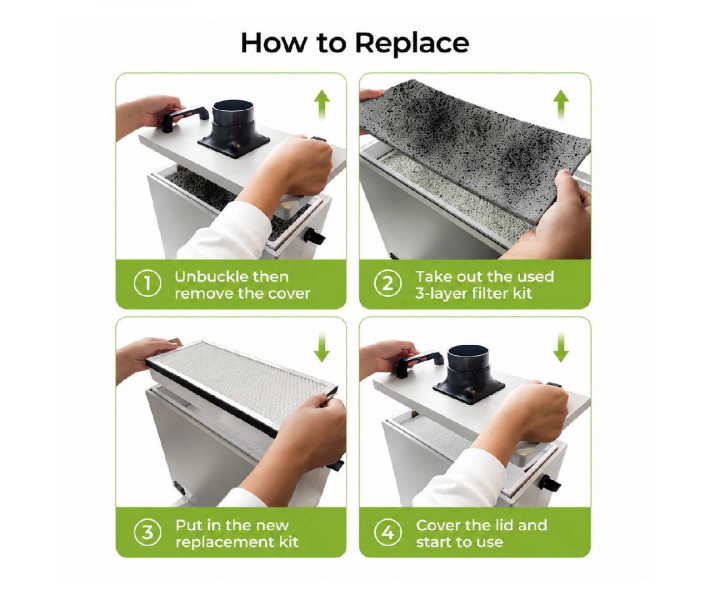 How to Replace

1 Unbuckle then remove the cover

2 Take out the used 3-layer filter kit

3 Put in the new replacement kit

4 Cover the lid and start to use