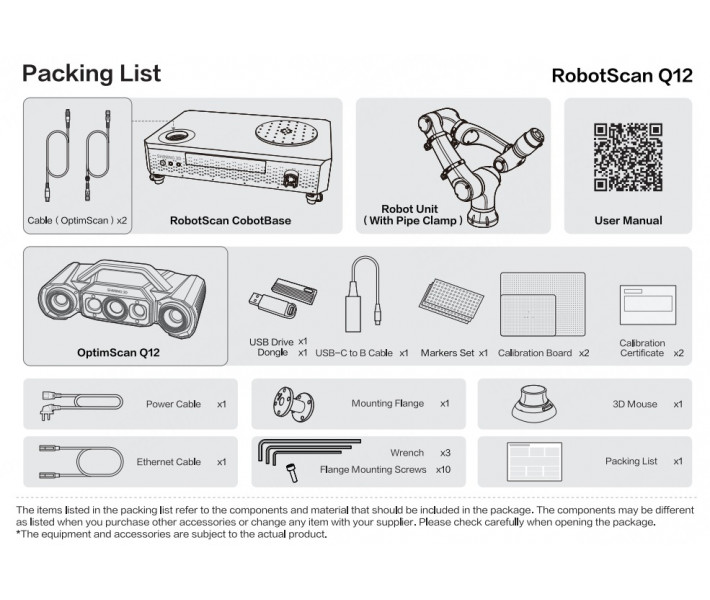 Packing List

RobotScan Q12

Cable ( OptimScan ) x2

RobotScan CobotBase

Robot Unit
( With Pipe Clamp )

User Manual

OptimScan Q12

USB Drive x1
Dongle x1

USB-C to B Cable x1

Markers Set x1

Calibration Board x2

Calibration Certificate x2

Power Cable x1

Mounting Flange x1

3D Mouse x1

Ethernet Cable x1

Wrench x3
Flange Mounting Screws x10

Packing List x1

The items listed in the packing list refer to the components and material that should be included in the package. The components may be different as listed when you purchase other accessories or change any item with your supplier. Please check carefully when opening the package.
*The equipment and accessories are subject to the actual product.